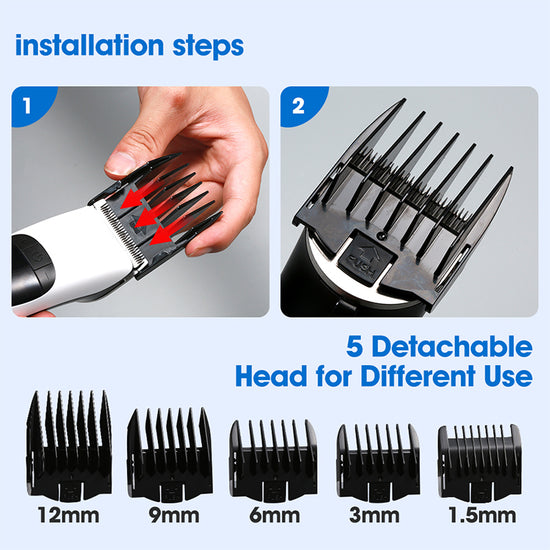 installation steps

1

2

PUSH

5 Detachable Head for Different Use

12mm

9mm

6mm

3mm

1.5mm