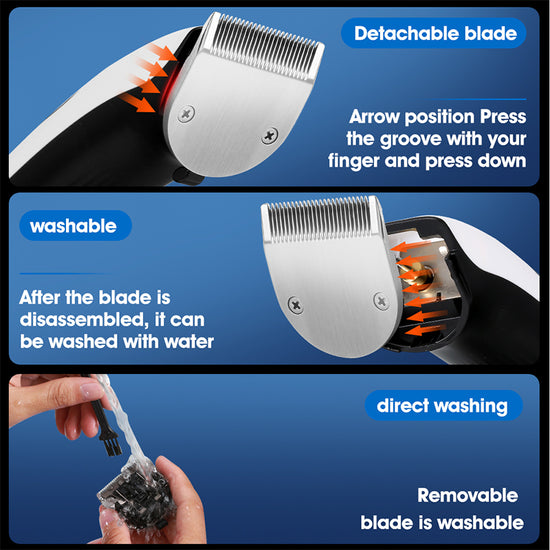 Detachable blade

Arrow position Press the groove with your finger and press down

washable

After the blade is disassembled, it can be washed with water

direct washing

Removable blade is washable