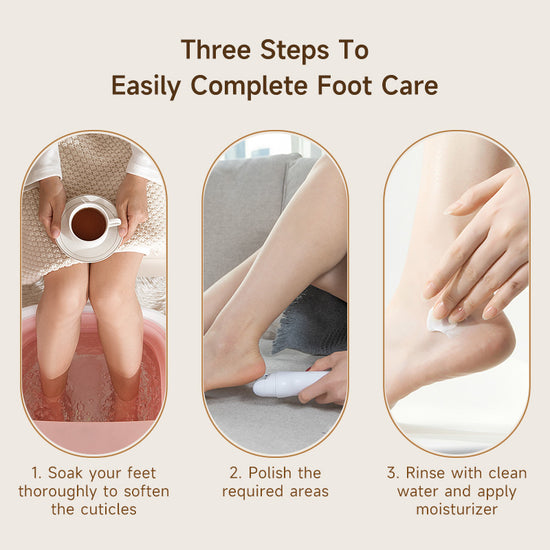 Three Steps To
Easily Complete Foot Care

1. Soak your feet thoroughly to soften the cuticles

2. Polish the required areas

3. Rinse with clean water and apply moisturizer